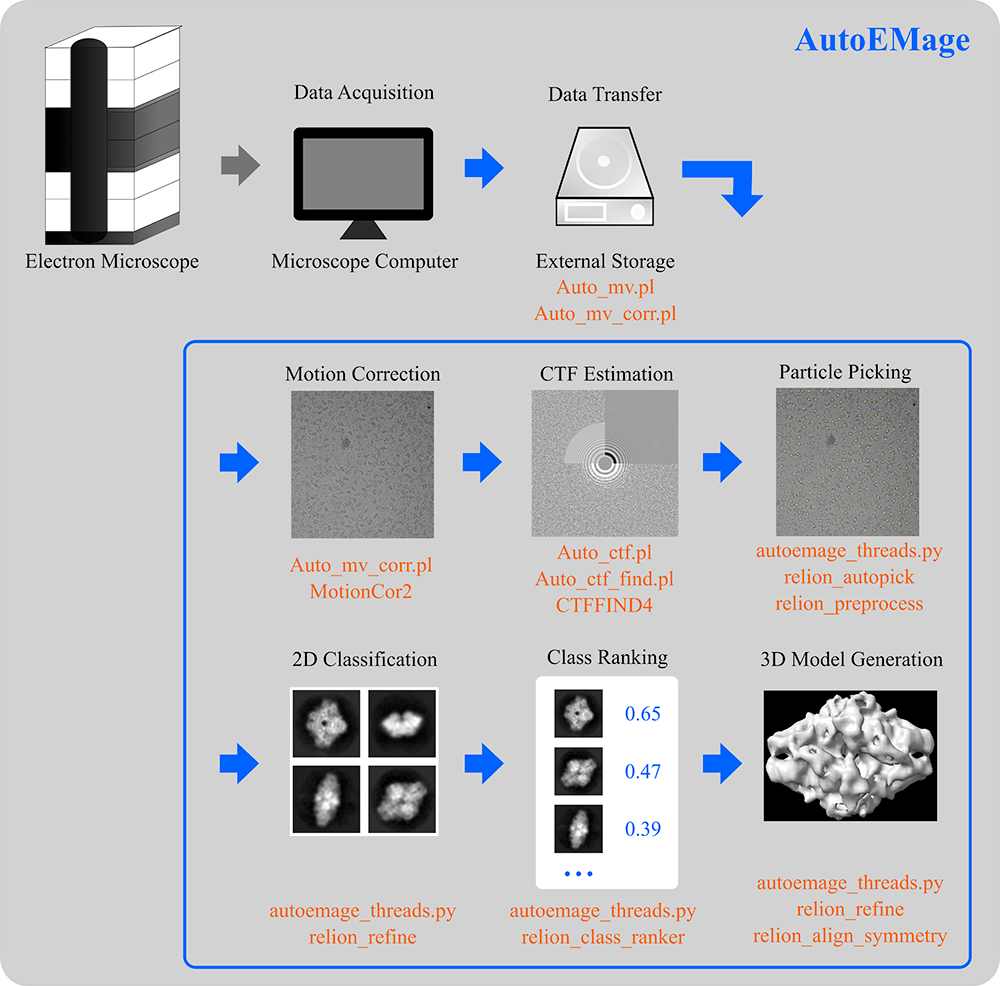 AutoEMage

Electron Microscope

Data Acquisition

Microscope Computer

Data Transfer

External Storage
Auto_mv.pl
Auto_mv_corr.pl

Motion Correction

Auto_mv_corr.pl
MotionCor2

CTF Estimation

Auto_ctf.pl
Auto_ctf_find.pl
CTFFIND4

Particle Picking

autoemage_threads.py
relion_autopick
relion_preprocess

2D Classification

autoemage_threads.py
relion_refine

Class Ranking

0.65
0.47
0.39
...

autoemage_threads.py
relion_class_ranker

3D Model Generation

autoemage_threads.py
relion_refine
relion_align_symmetry